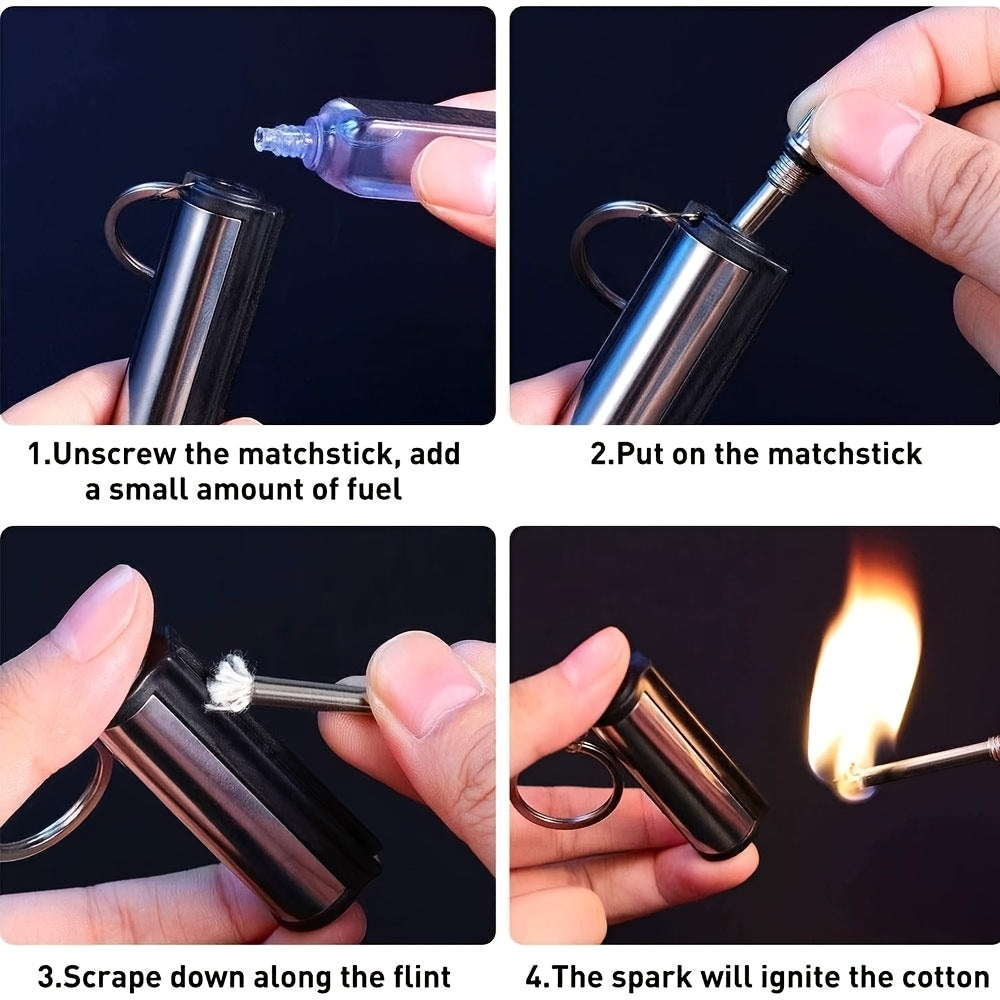 1.Unscrew the matchstick, add a small amount of fuel

2.Put on the matchstick

3.Scrape down along the flint

4.The spark will ignite the cotton