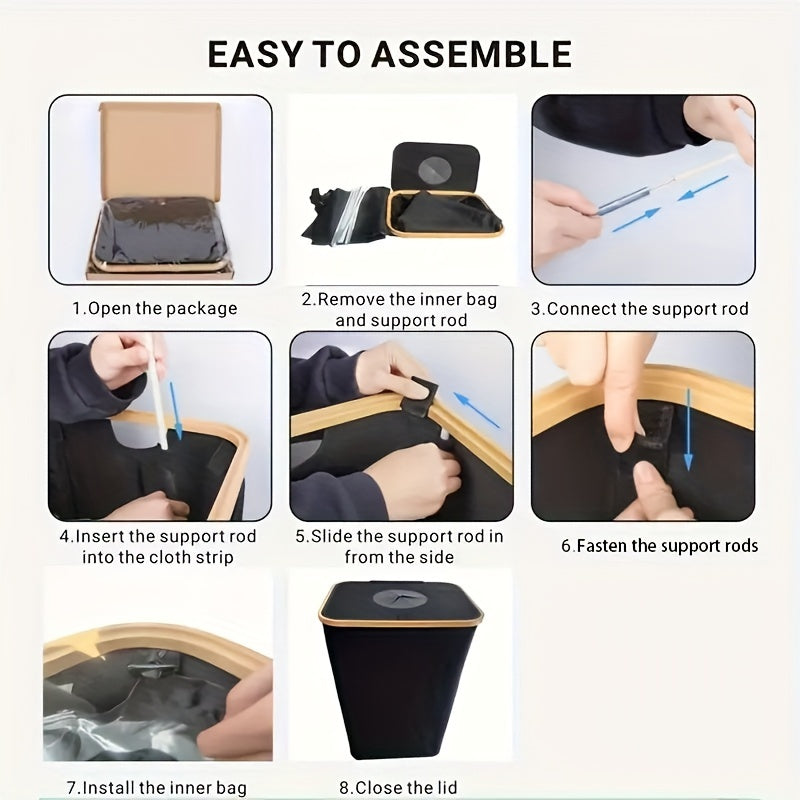 EASY TO ASSEMBLE

1.Open the package

2.Remove the inner bag and support rod

3.Connect the support rod

4.Insert the support rod into the cloth strip

5.Slide the support rod in from the side

6.Fasten the support rods

7.Install the inner bag

8.Close the lid