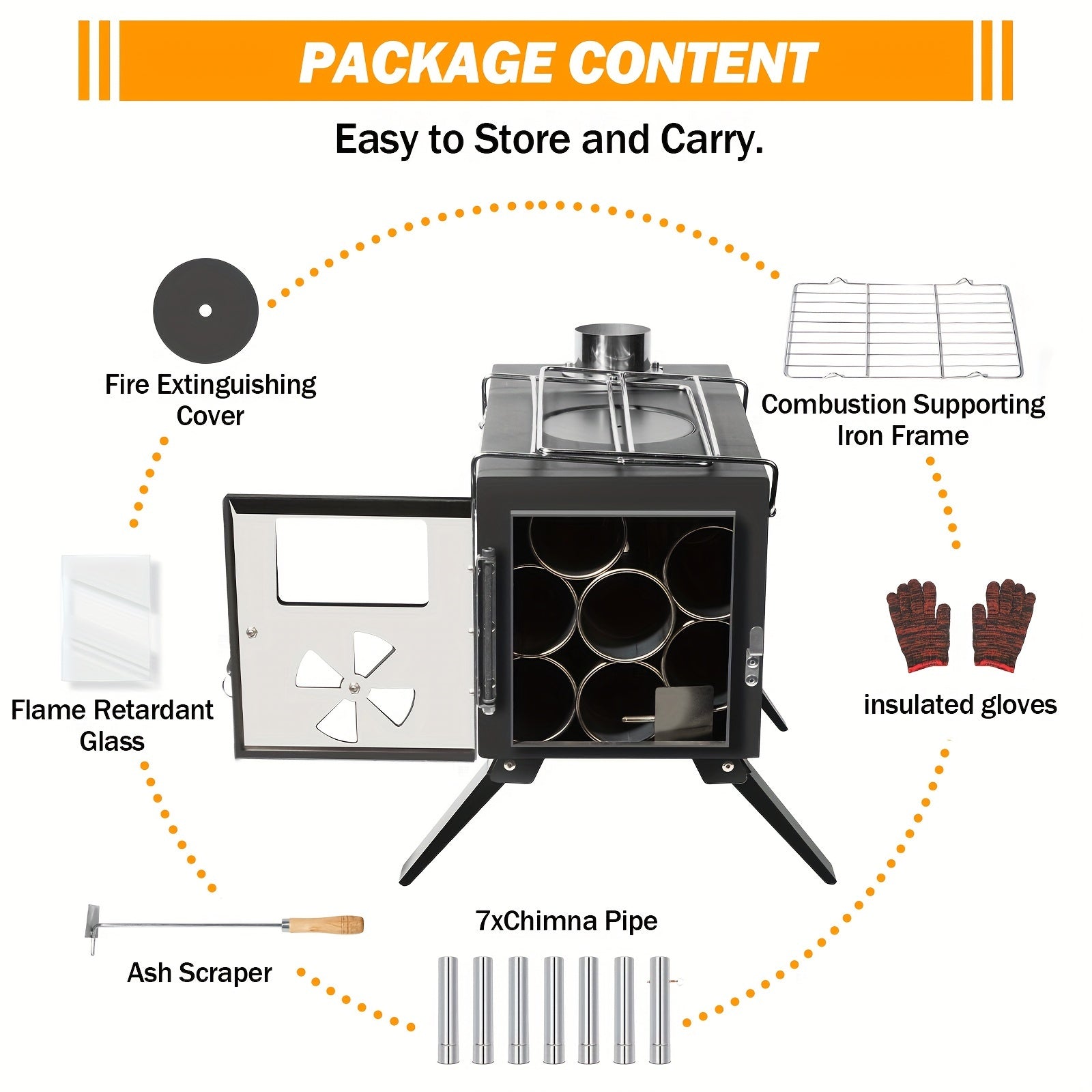 PACKAGE CONTENT

Easy to Store and Carry.

Fire Extinguishing Cover

Combustion Supporting Iron Frame

Flame Retardant Glass

insulated gloves

Ash Scraper

7xChimna Pipe