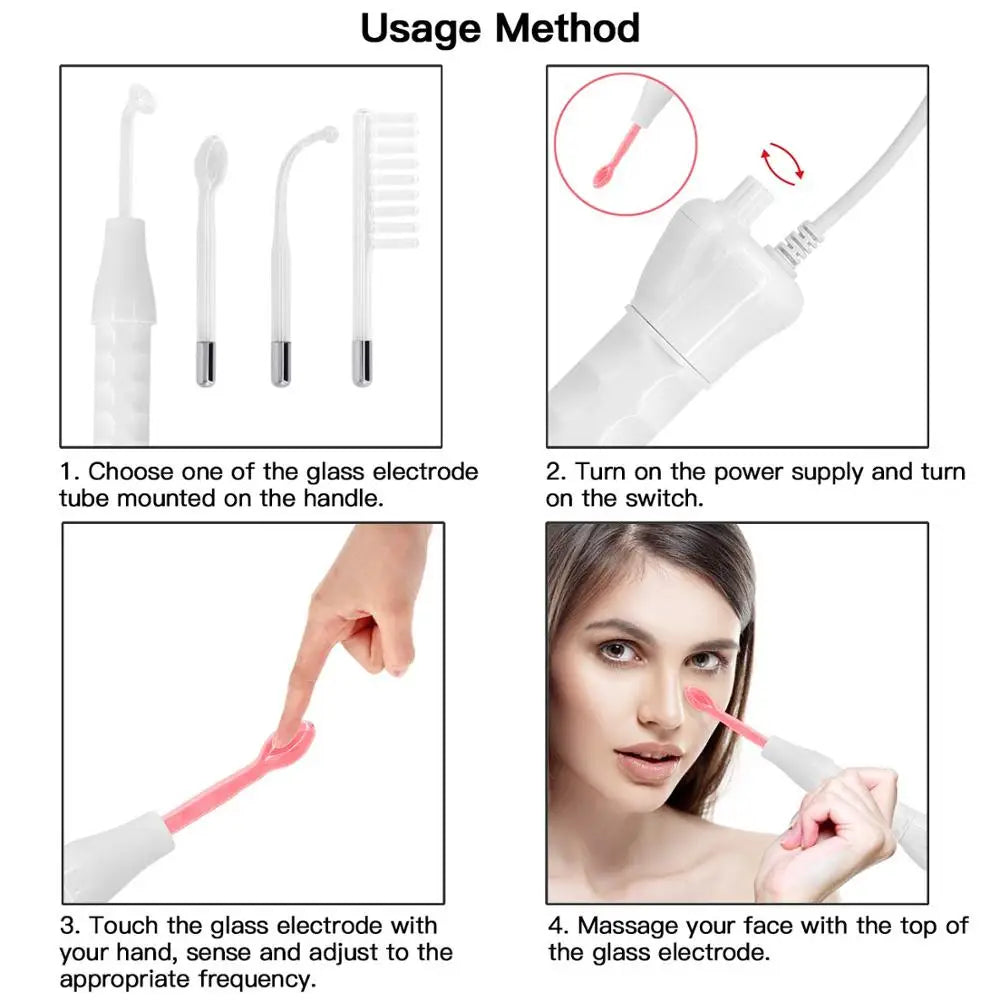 Usage Method

1. Choose one of the glass electrode tube mounted on the handle.

2. Turn on the power supply and turn on the switch.

3. Touch the glass electrode with your hand, sense and adjust to the appropriate frequency.

4. Massage your face with the top of the glass electrode.