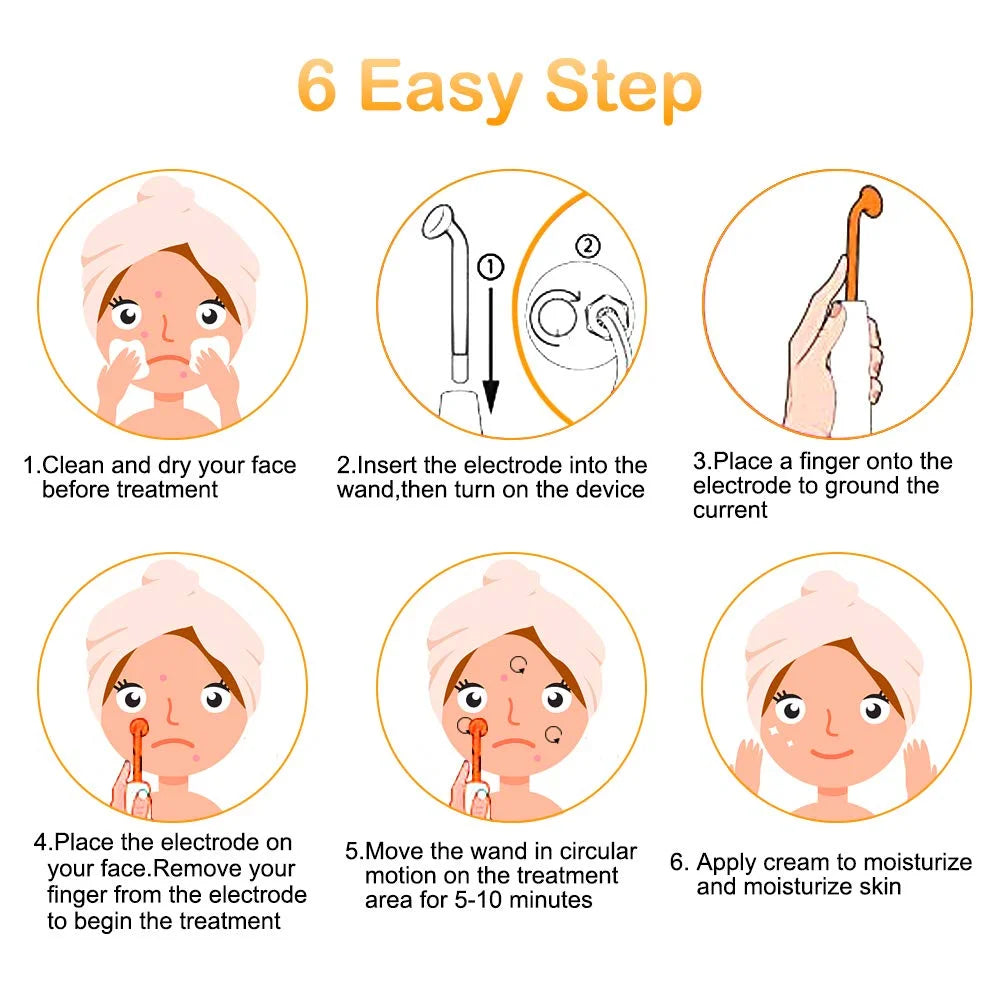 6 Easy Step

①

②

1.Clean and dry your face before treatment

2.Insert the electrode into the wand,then turn on the device

3.Place a finger onto the electrode to ground the current

4.Place the electrode on your face.Remove your finger from the electrode to begin the treatment

5.Move the wand in circular motion on the treatment area for 5-10 minutes

6. Apply cream to moisturize and moisturize skin