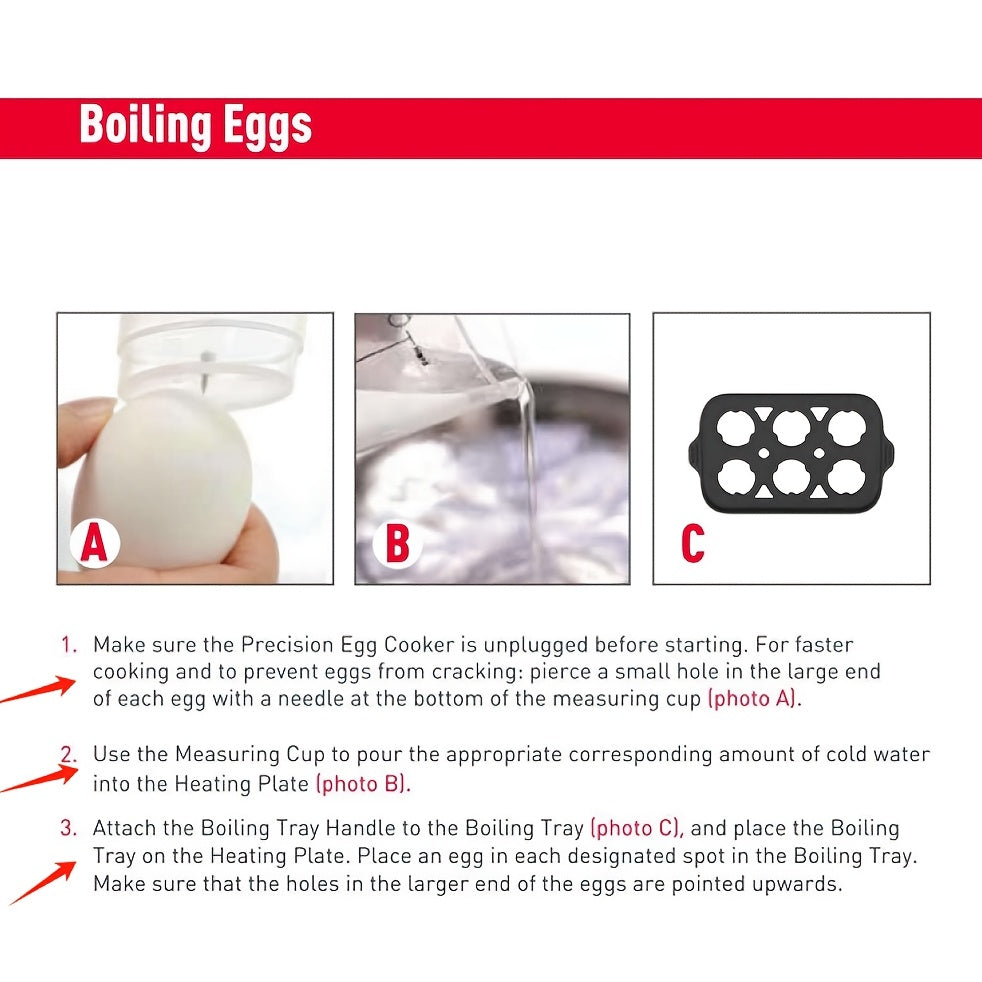 Boiling Eggs

A

B

C

1. Make sure the Precision Egg Cooker is unplugged before starting. For faster cooking and to prevent eggs from cracking: pierce a small hole in the large end of each egg with a needle at the bottom of the measuring cup (photo A).

2. Use the Measuring Cup to pour the appropriate corresponding amount of cold water into the Heating Plate (photo B).

3. Attach the Boiling Tray Handle to the Boiling Tray (photo C), and place the Boiling Tray on the Heating Plate. Place an egg in each designated spot in the Boiling Tray. Make sure that the holes in the larger end of the eggs are pointed upwards.