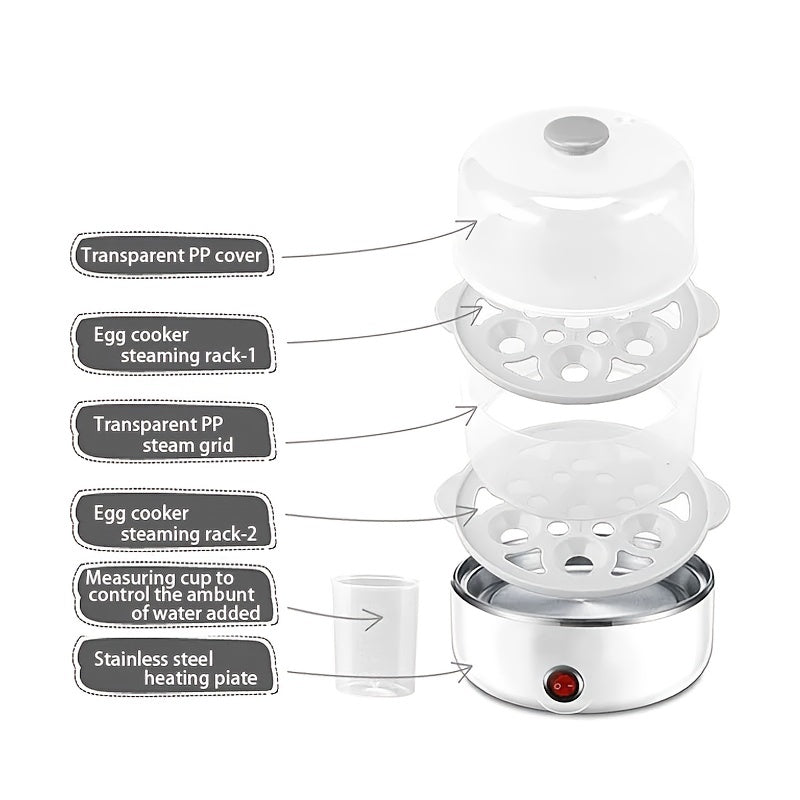 Transparent PP cover

Egg cooker steaming rack-1

Transparent PP steam grid

Egg cooker steaming rack-2

Measuring cup to control the ambunt of water added

Stainless steel heating piate