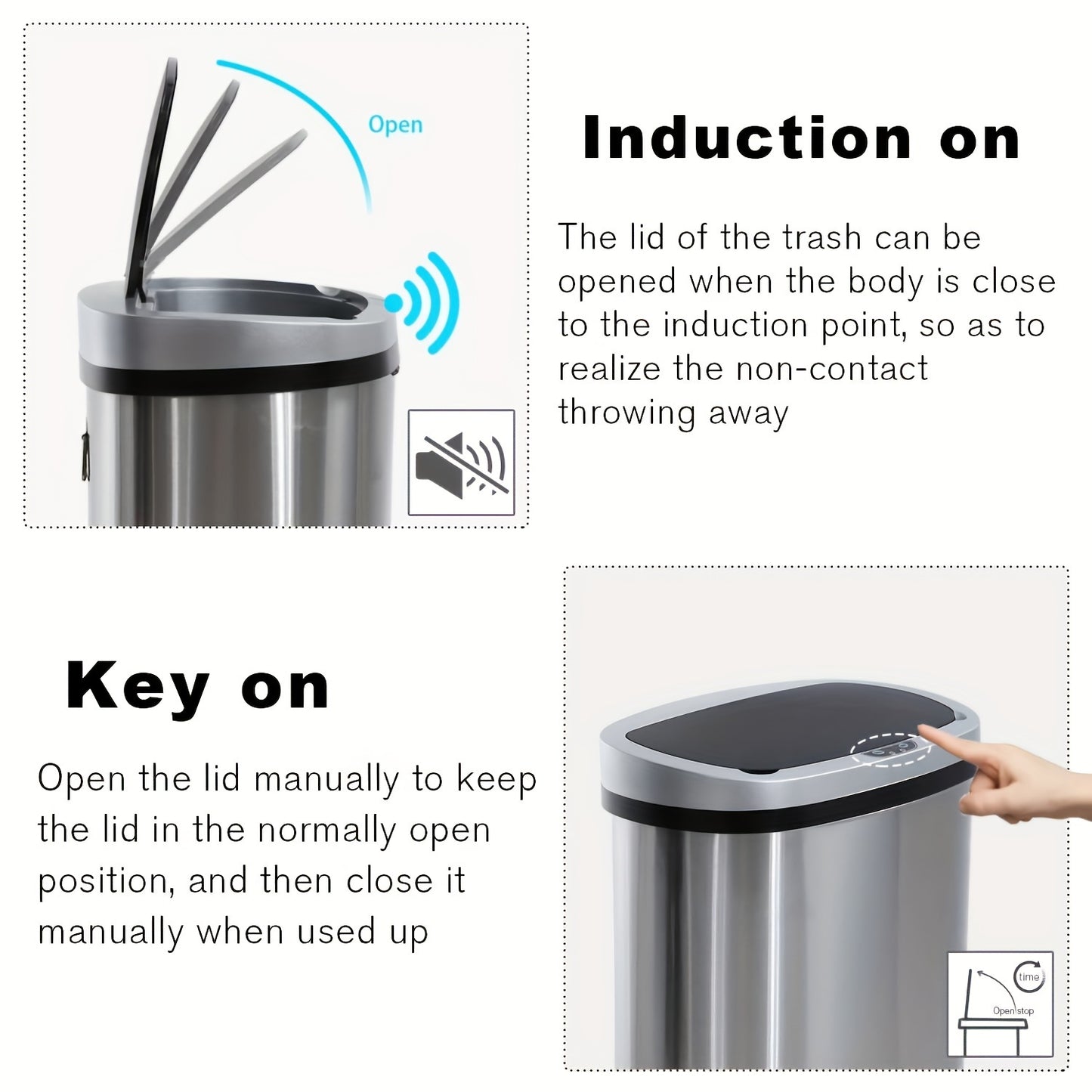 Open

Induction on

The lid of the trash can be opened when the body is close to the induction point, so as to realize the non-contact throwing away

Key on

Open the lid manually to keep the lid in the normally open position, and then close it manually when used up

time

Open stop